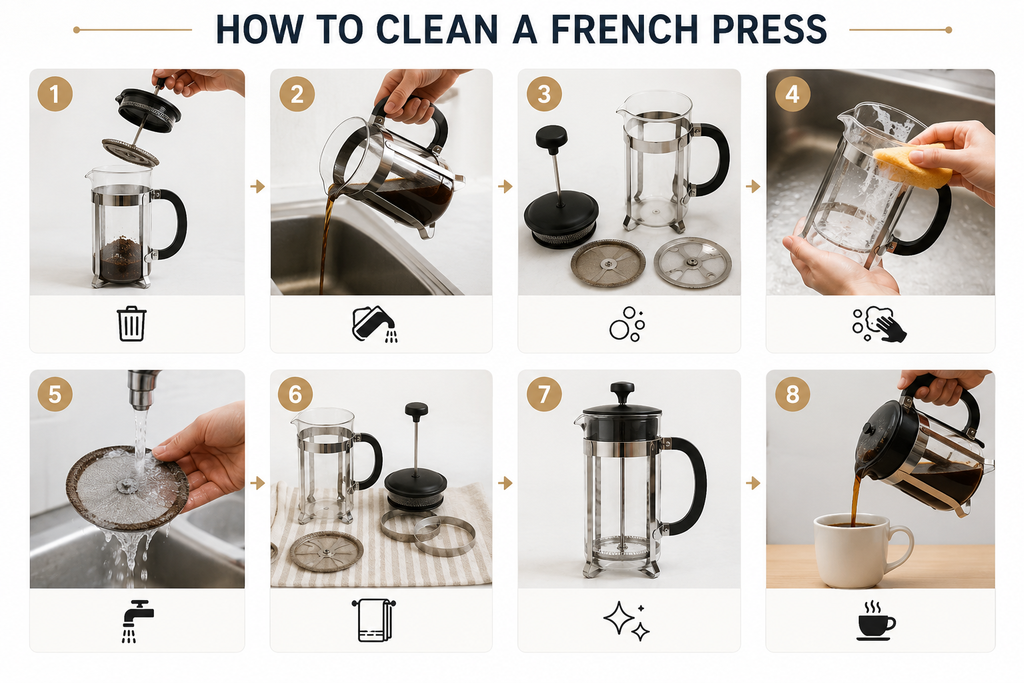 HOW TO CLEAN A FRENCH PRESS

1

2

3

4

5

6

7

8